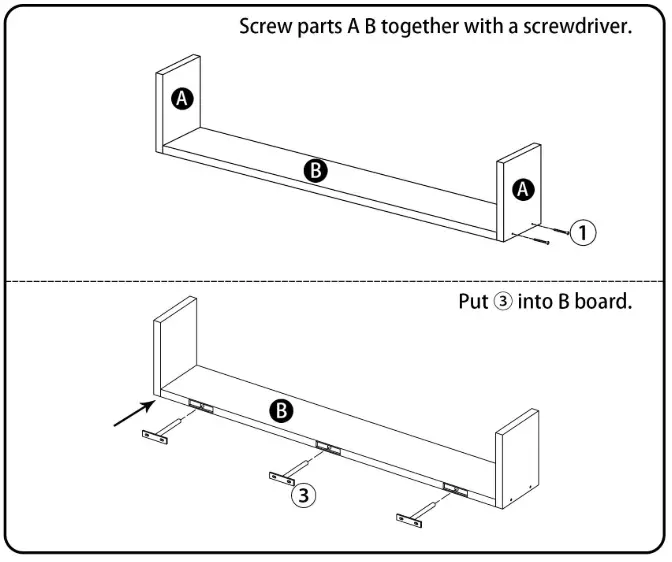 Screw parts A B together with a screwdriver.

A

B

A

1

Put ③ into B board.

B

3