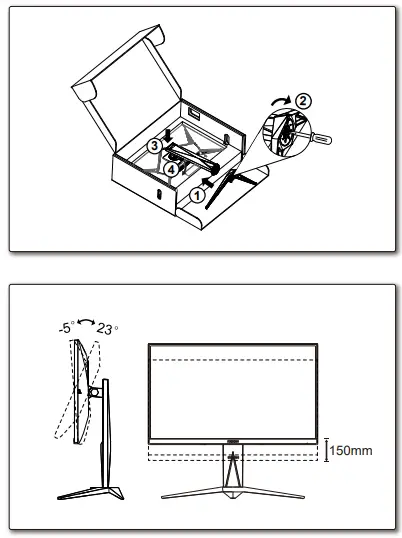 2
3
4
1

-5° 23°

150mm