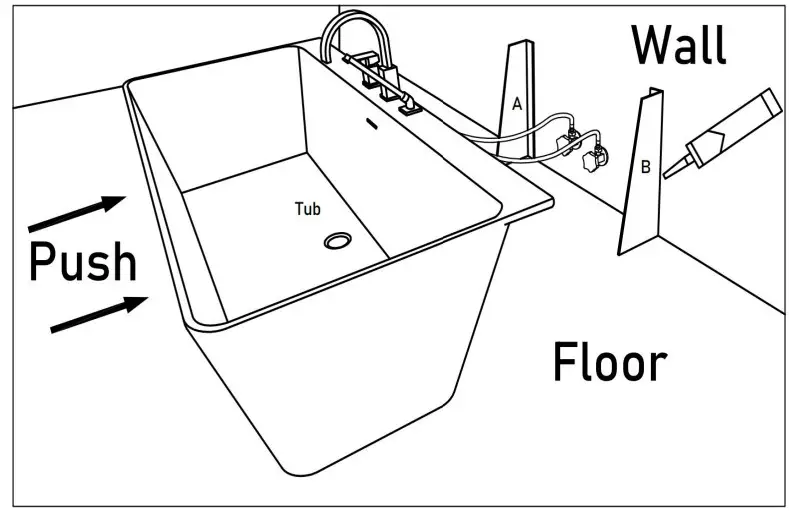 Wall

A

B

Tub

Push

Floor