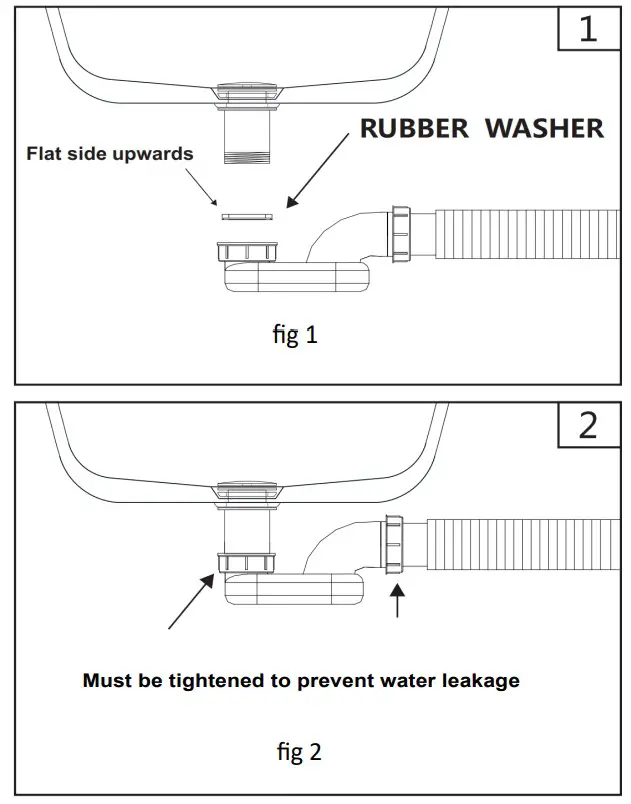 1

RUBBER WASHER

Flat side upwards

fig 1

2

Must be tightened to prevent water leakage

fig 2