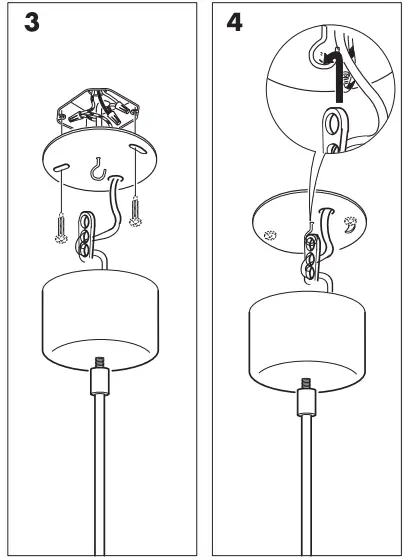 3

4