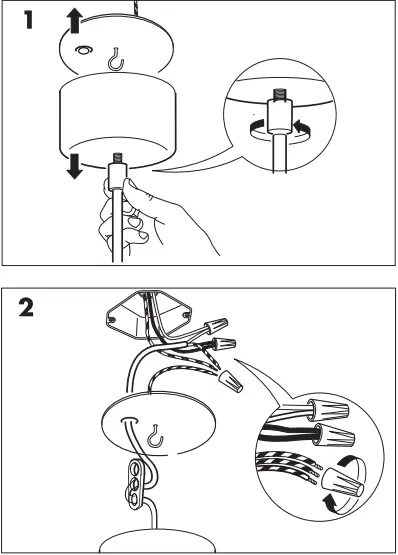 1

2