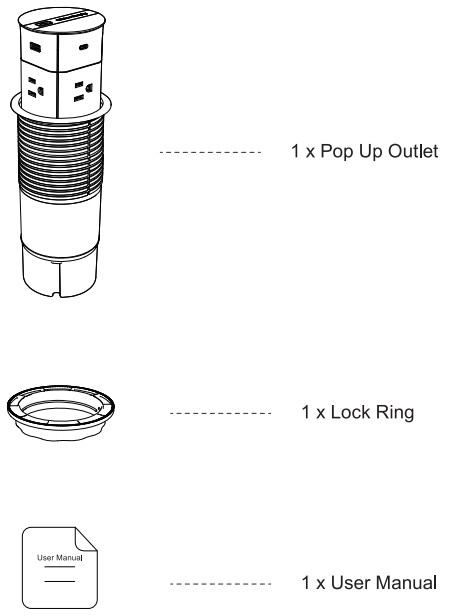 1 x Pop Up Outlet

1 x Lock Ring

User Manual

1 x User Manual