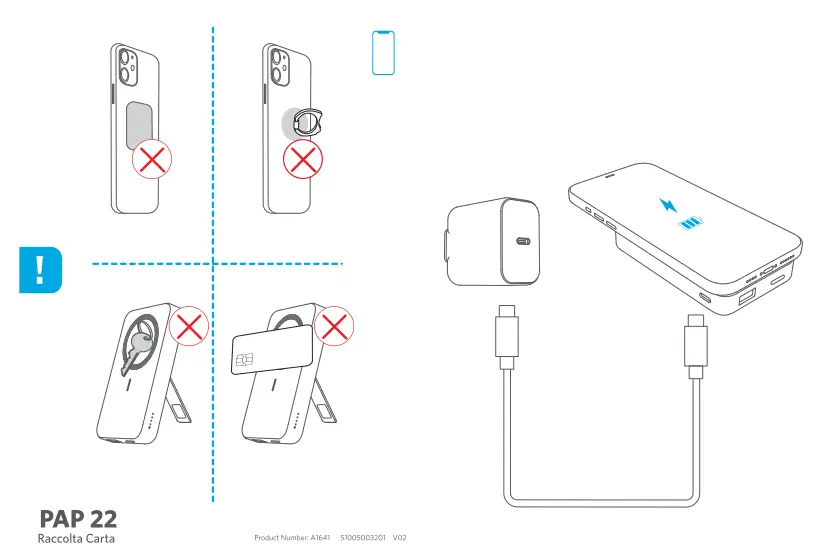 !

PAP 22
Raccolta Carta

Product Number: A1641 51005003201 V02