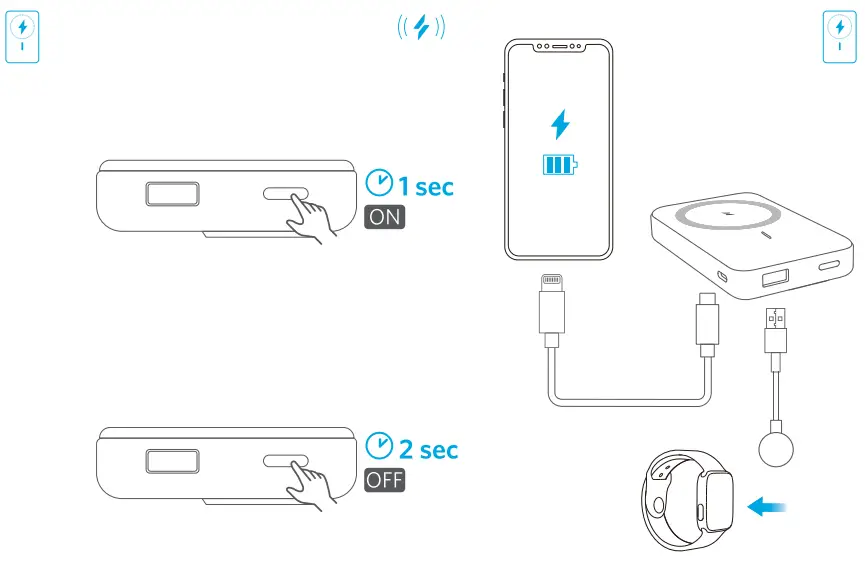 1 sec
ON

2 sec
OFF