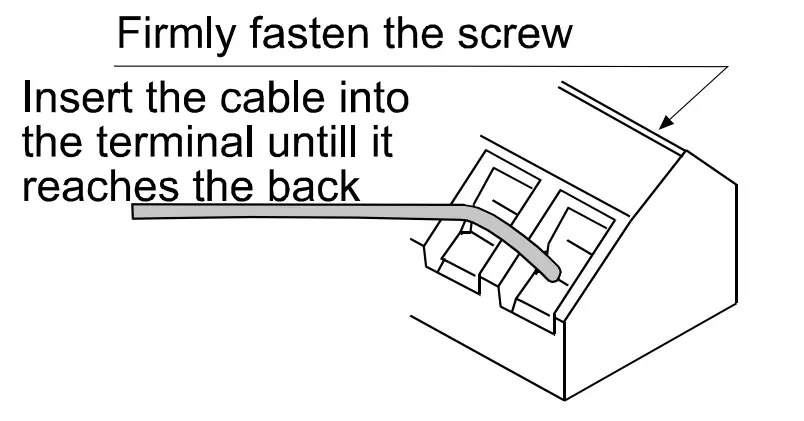 Firmly fasten the screw

Insert the cable into the terminal untill it reaches the back