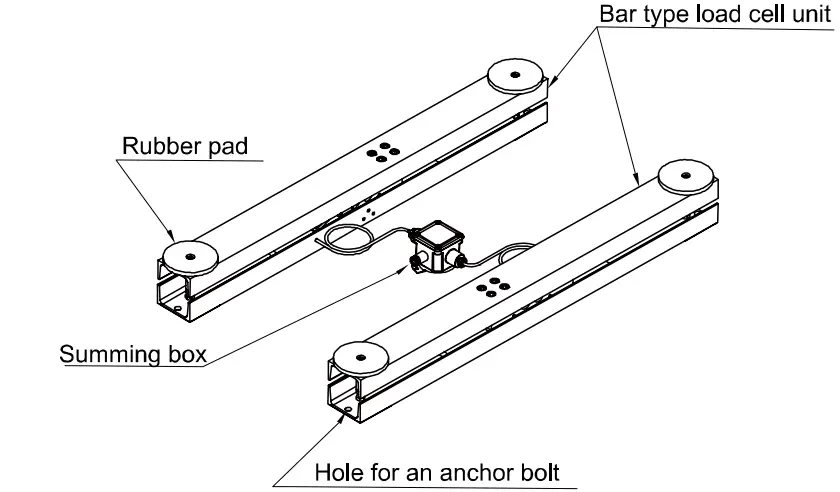 Bar type load cell unit

Rubber pad

Summing box

Hole for an anchor bolt