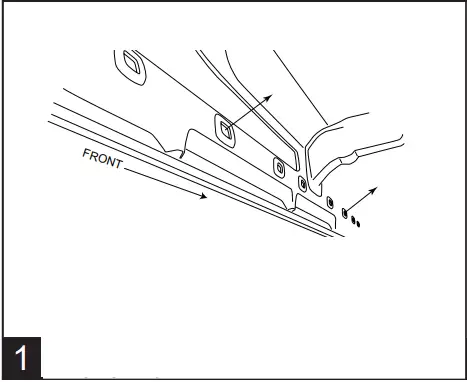 FRONT

1