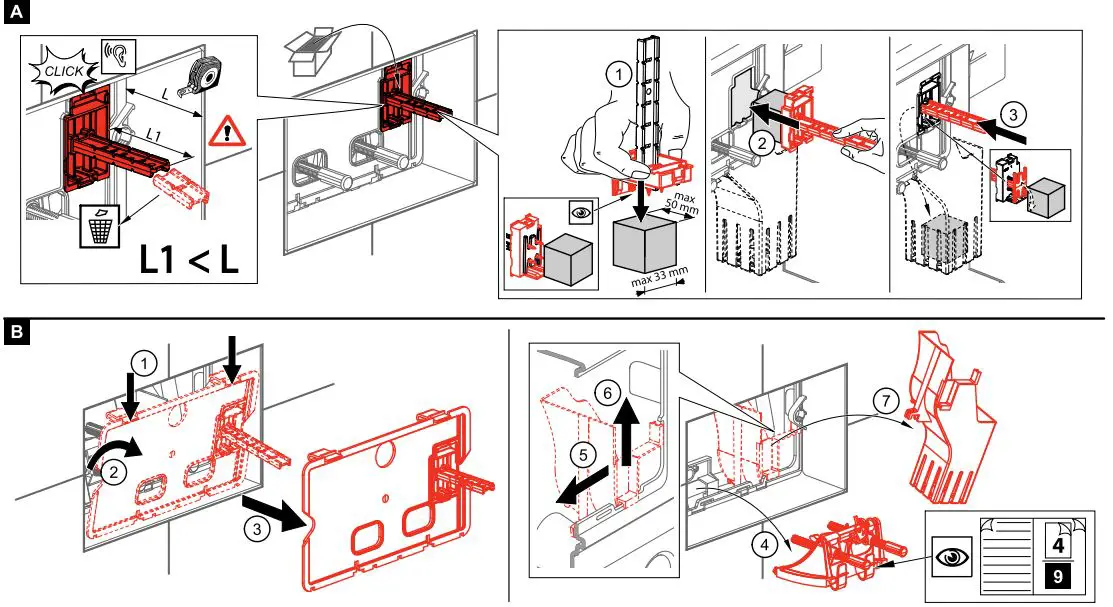 A

CLICK

L

L1

L1 < L

1

max 50 mm

max 33 mm

2

3

B

1

2

3

6

5

7

4

4

9