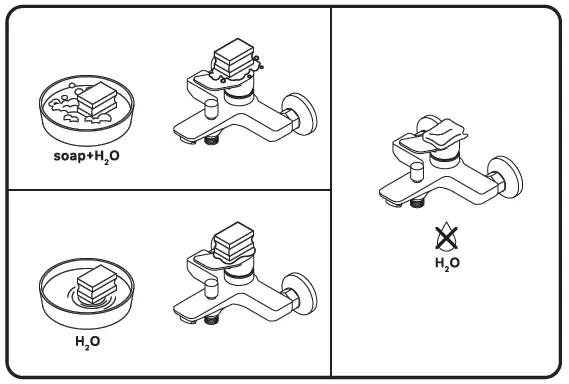 soap+$H_2O$

$H_2O$

$H_2O$