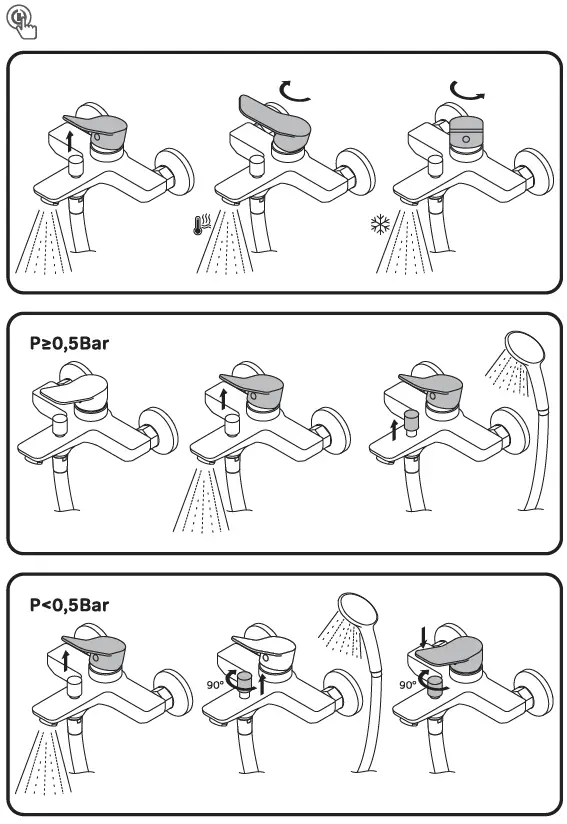 P≥0,5Bar

P<0,5Bar

90°

90°