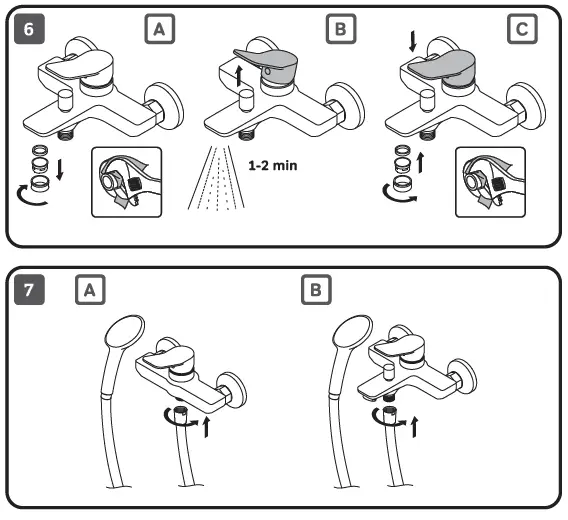 6
A
B
C
1-2 min

7
A
B