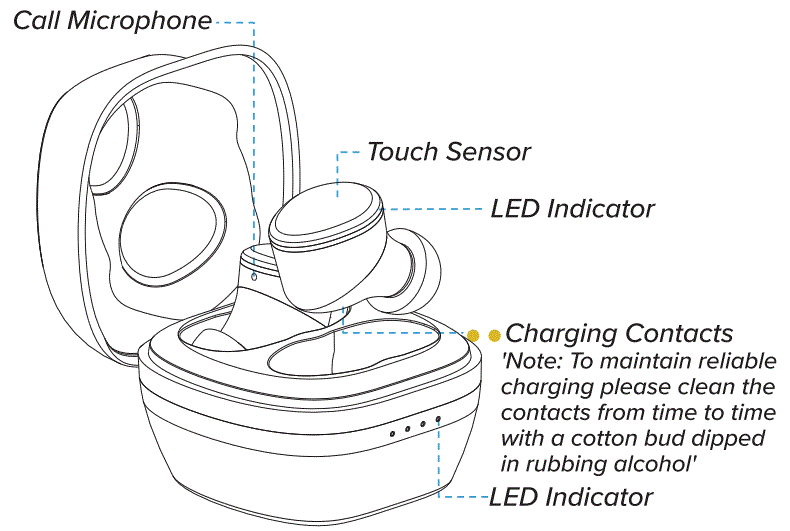 Call Microphone

Touch Sensor

LED Indicator

Charging Contacts
'Note: To maintain reliable charging please clean the contacts from time to time with a cotton bud dipped in rubbing alcohol'

LED Indicator