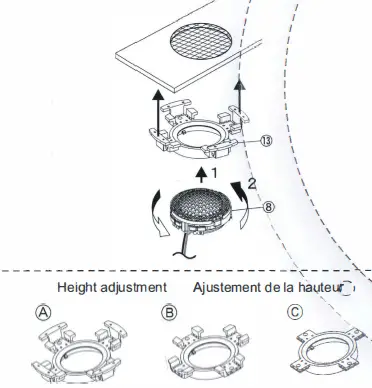 ⑬

1

2

⑧

Height adjustment

Ajustement de la hauteur

Ⓐ

Ⓑ

Ⓒ