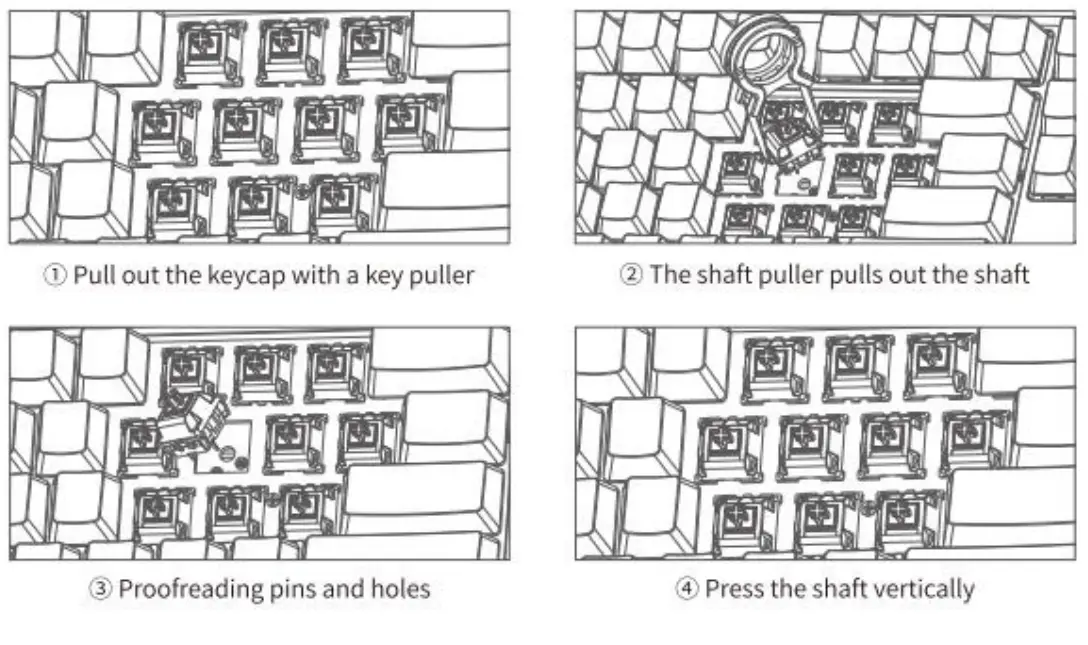 ① Pull out the keycap with a key puller

② The shaft puller pulls out the shaft

③ Proofreading pins and holes

④ Press the shaft vertically