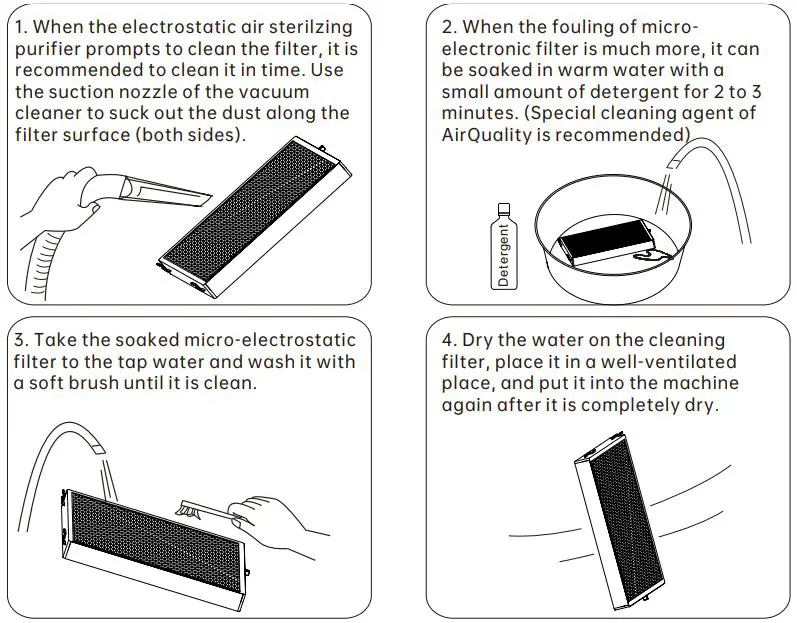 1. When the electrostatic air sterilzing purifier prompts to clean the filter, it is recommended to clean it in time. Use the suction nozzle of the vacuum cleaner to suck out the dust along the filter surface (both sides).

2. When the fouling of micro-electronic filter is much more, it can be soaked in warm water with a small amount of detergent for 2 to 3 minutes. (Special cleaning agent of AirQuality is recommended)

Detergent

3. Take the soaked micro-electrostatic filter to the tap water and wash it with a soft brush until it is clean.

4. Dry the water on the cleaning filter, place it in a well-ventilated place, and put it into the machine again after it is completely dry.