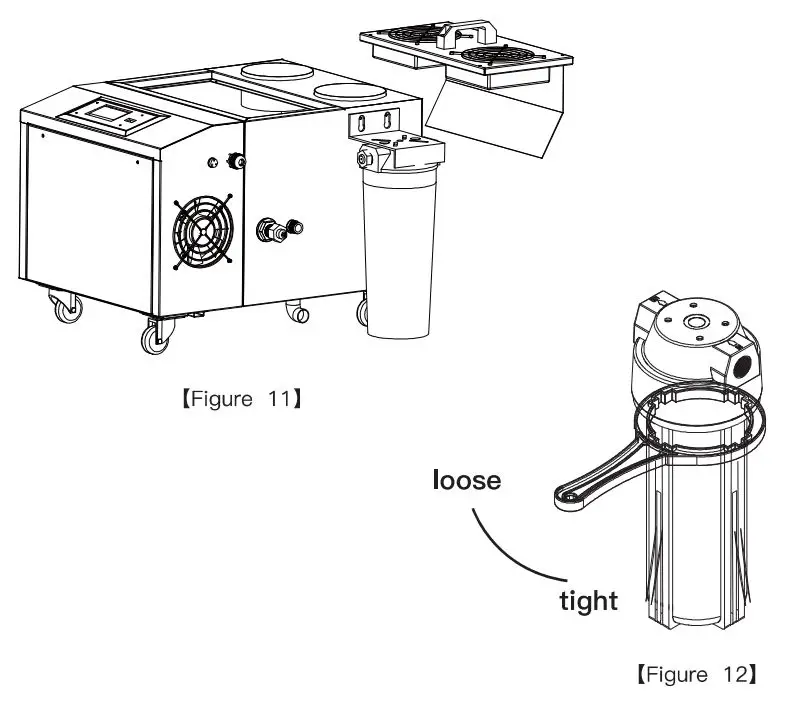 【Figure 11】

loose

tight

【Figure 12】