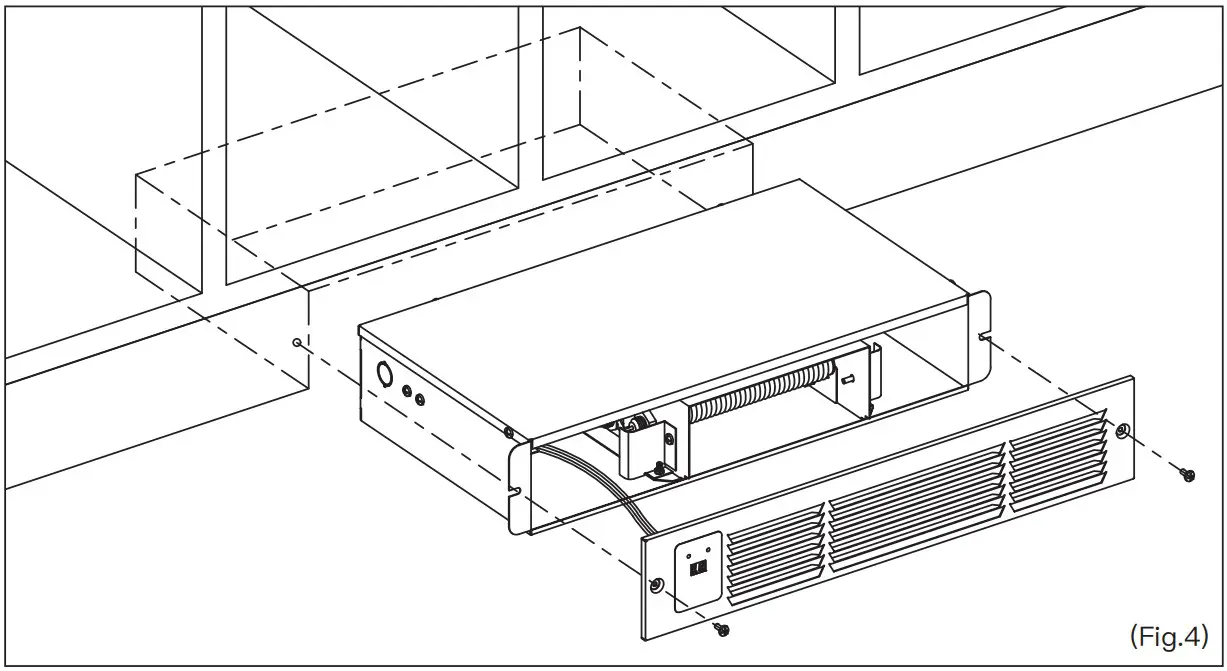 (Fig.4)