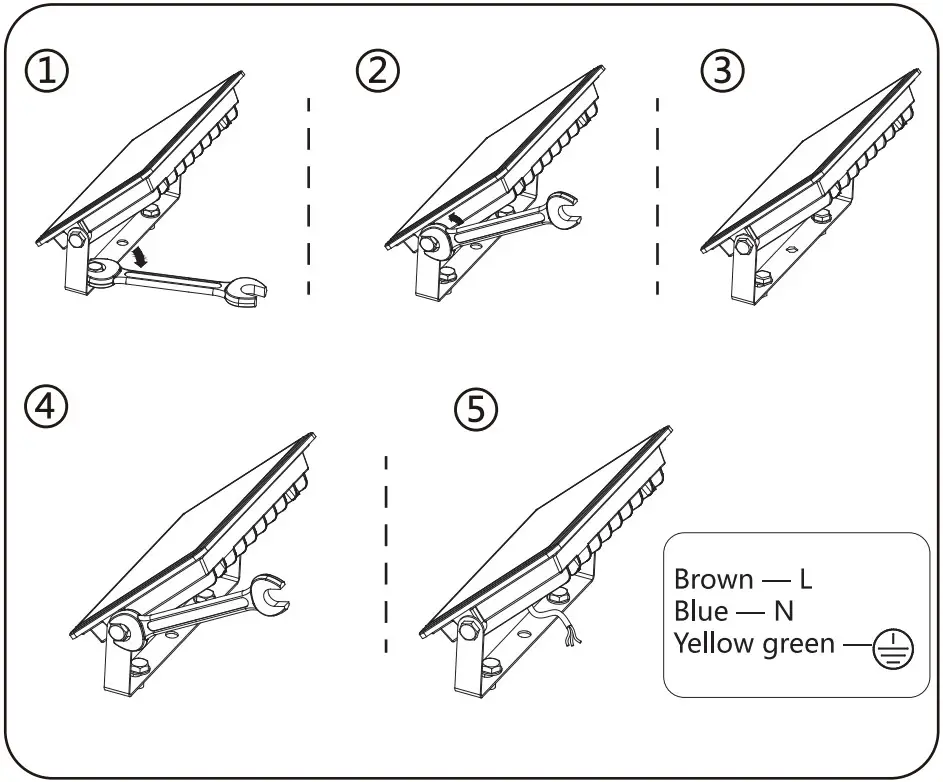 ①

②

③

④

⑤

Brown — L
Blue — N
Yellow green — ⏚