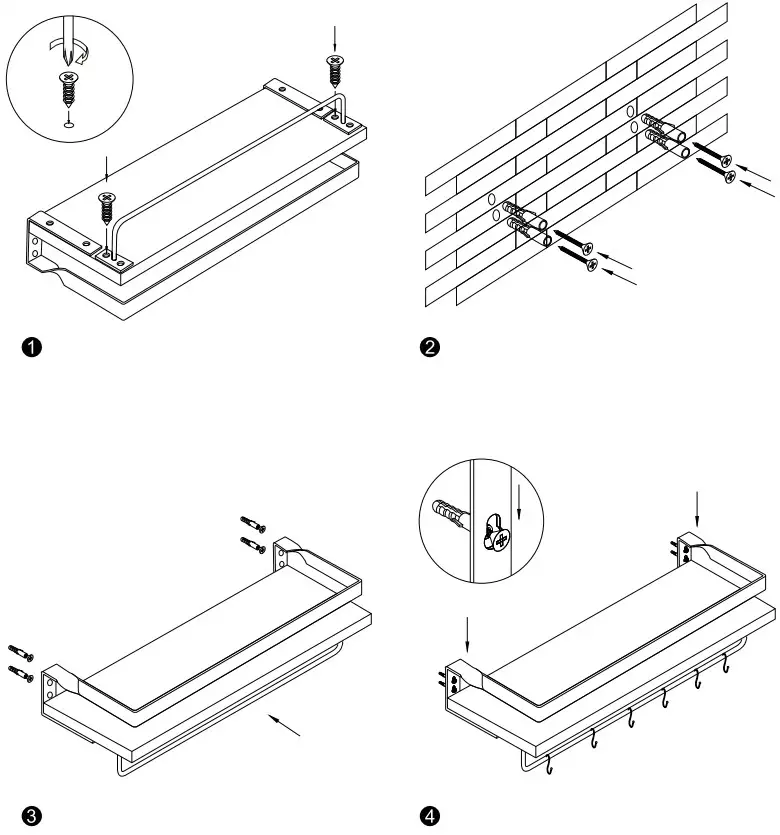 1

2

3

4