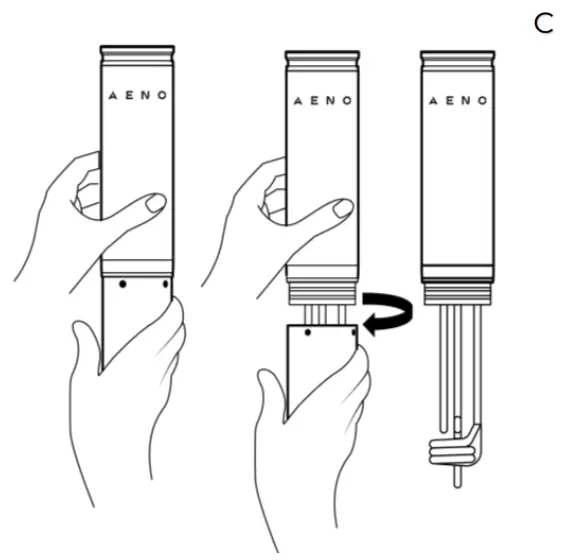 C

AENO

AENO

AENO