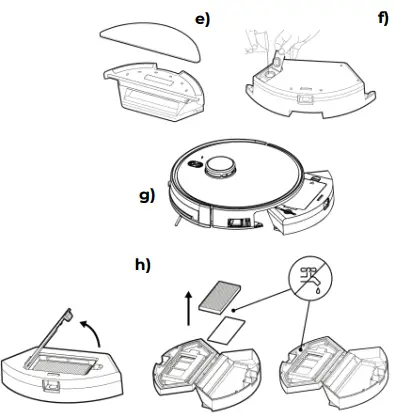 e)

f)

g)

h)