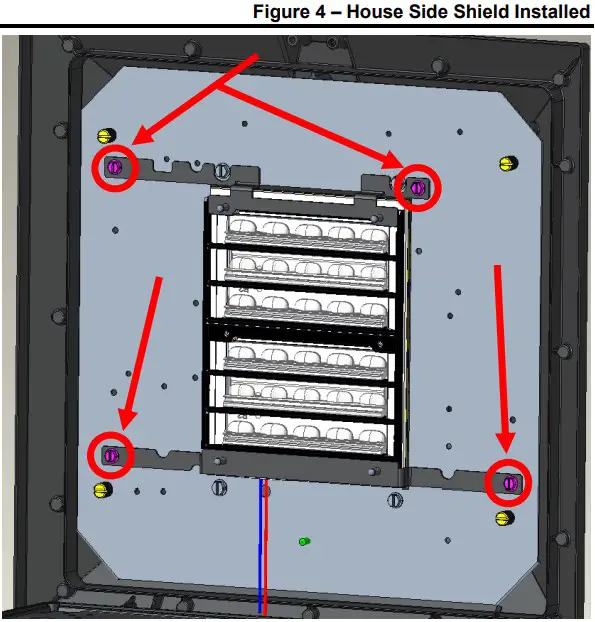 Figure 4 – House Side Shield Installed