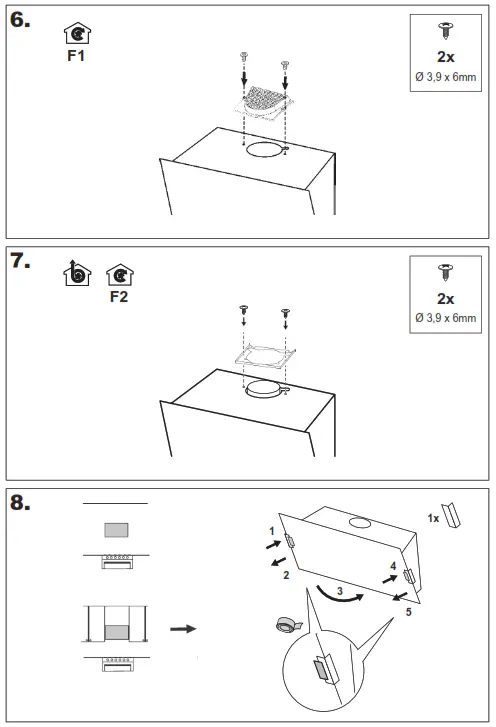 6.

F1

2x
Ø 3,9 x 6mm

7.

F2

2x
Ø 3,9 x 6mm

8.

1x

1

2

3

4

5