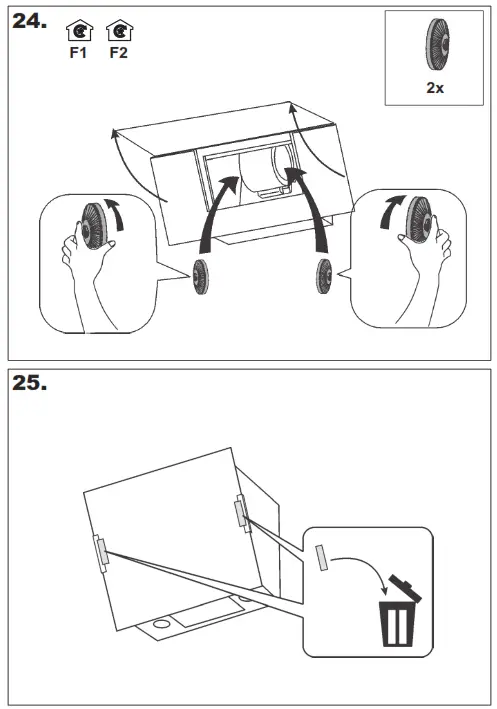 24.

F1 F2

2x

25.