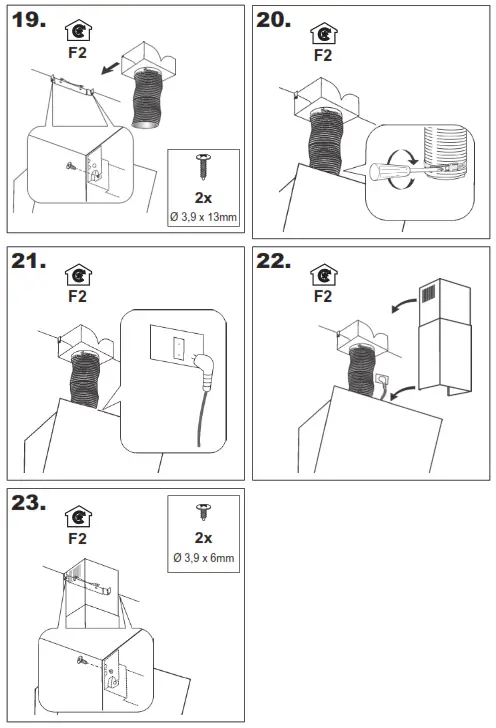 19.
F2
2x
Ø 3,9 x 13mm

20.
F2

21.
F2

22.
F2

23.
F2
2x
Ø 3,9 x 6mm