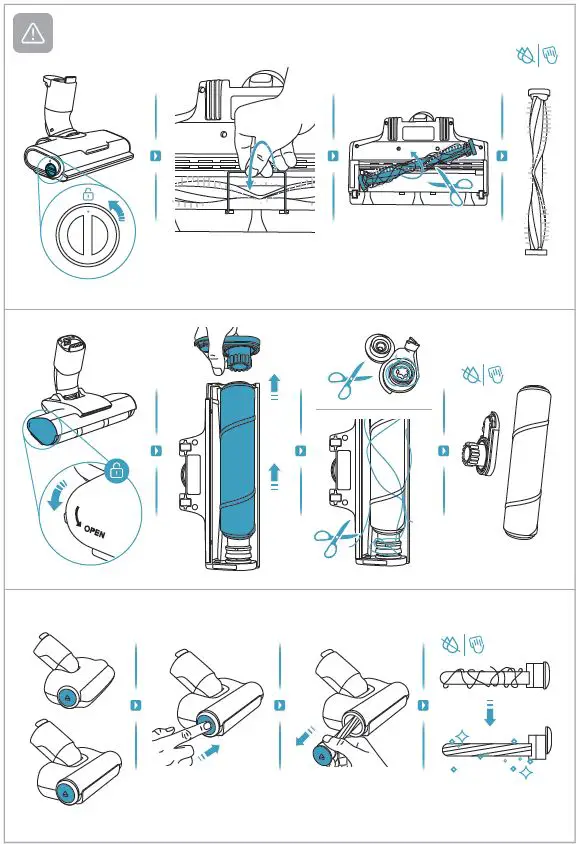 OPEN