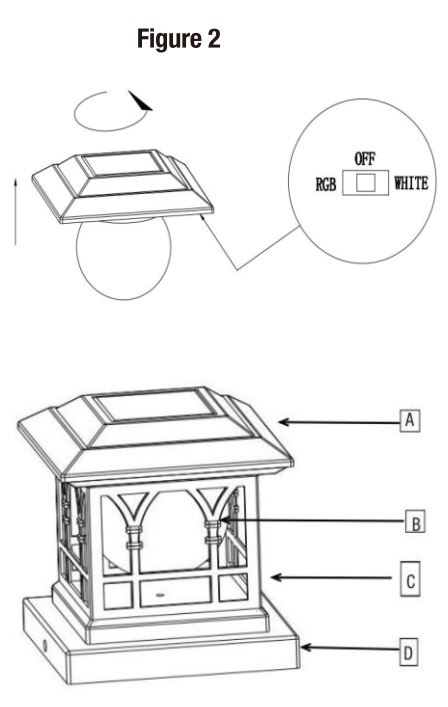 Figure 2

OFF
RGB
WHITE

A
B
C
D