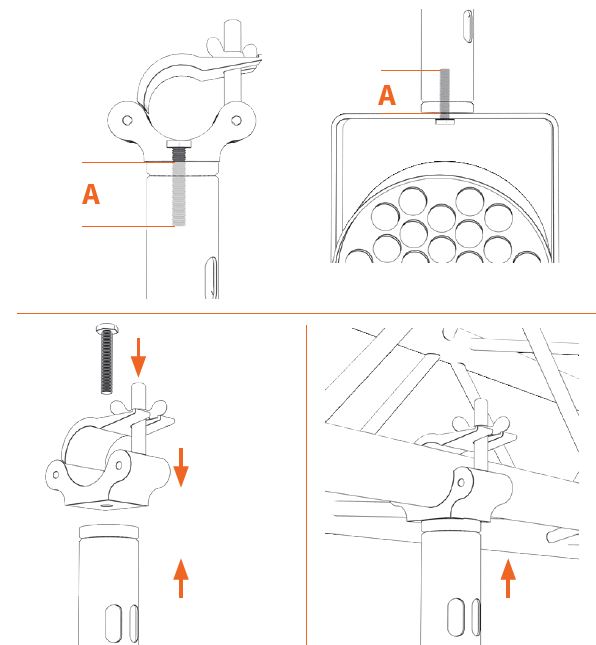 A

A