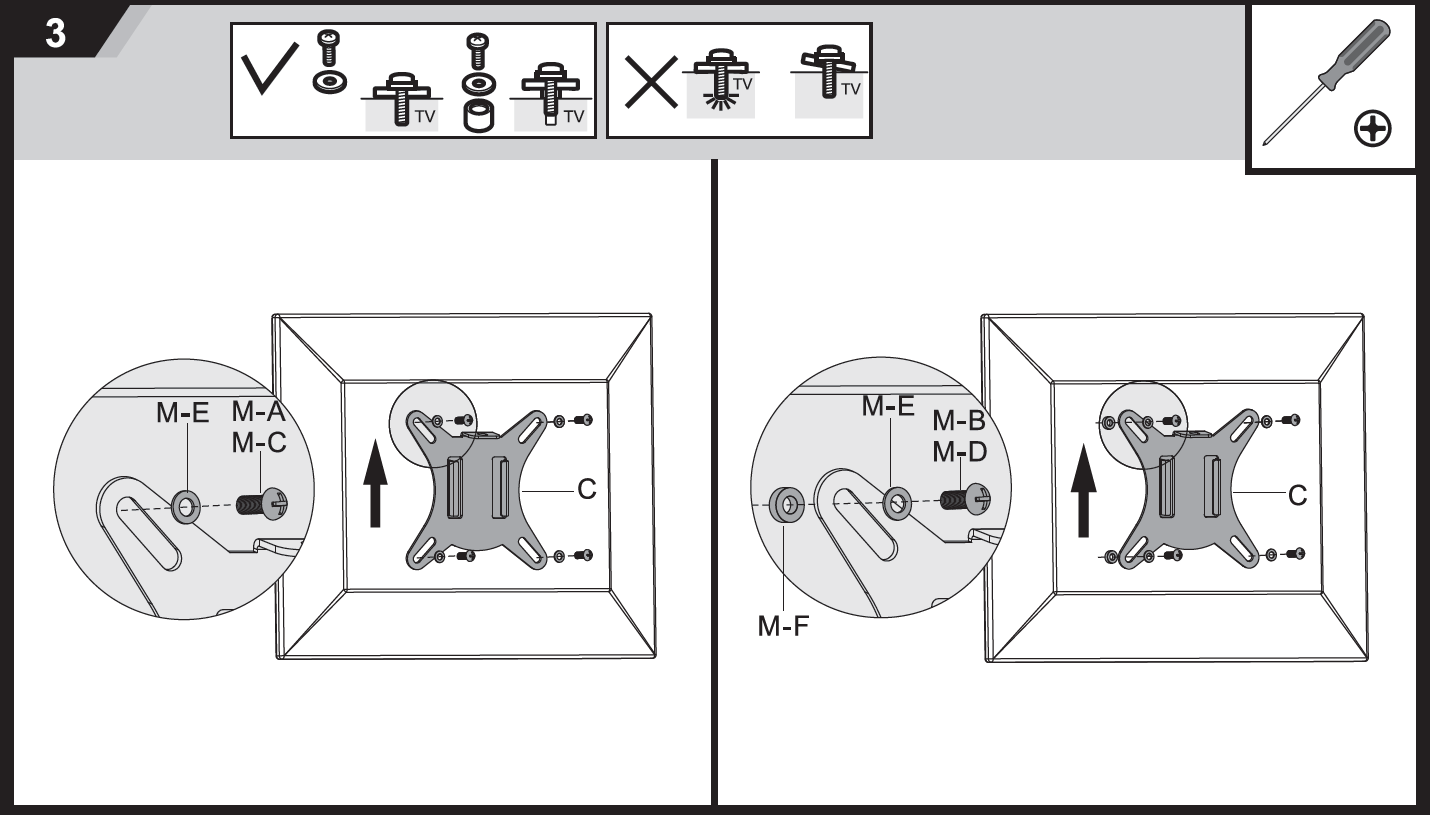 3

TV TV TV TV

M-E
M-A
M-C
C

M-E
M-B
M-D
C
M-F