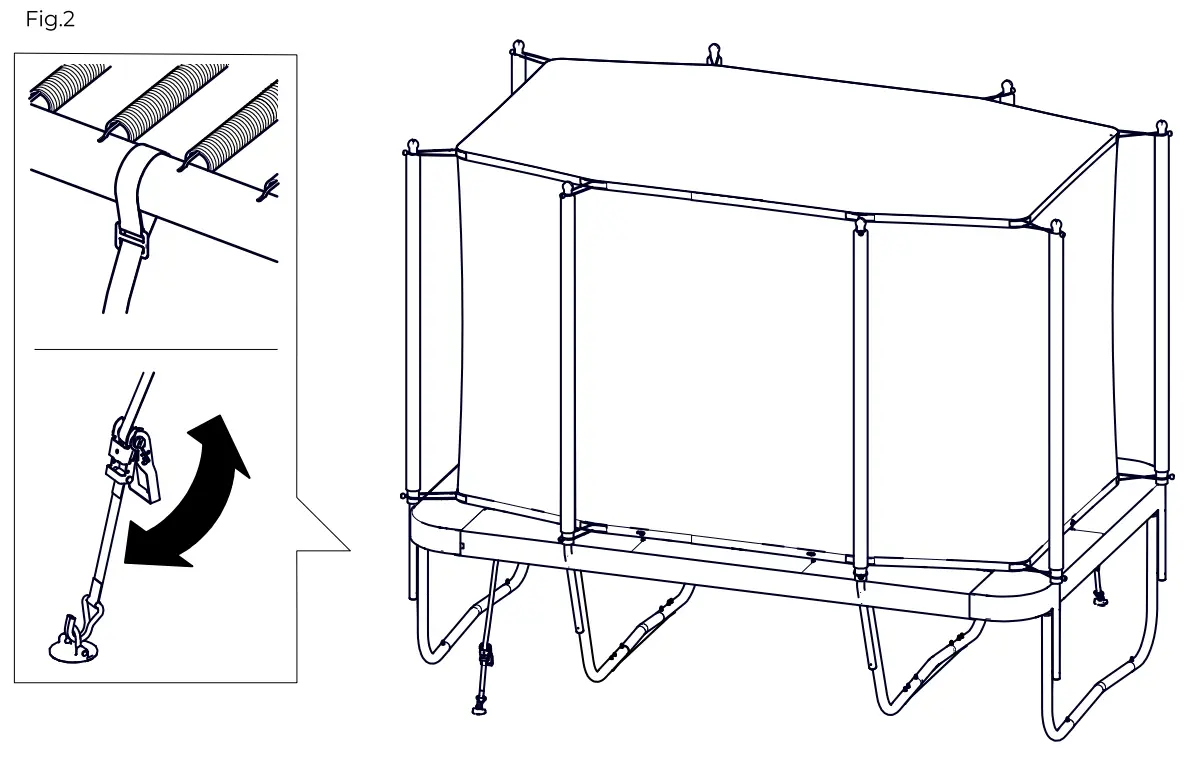 Fig.2