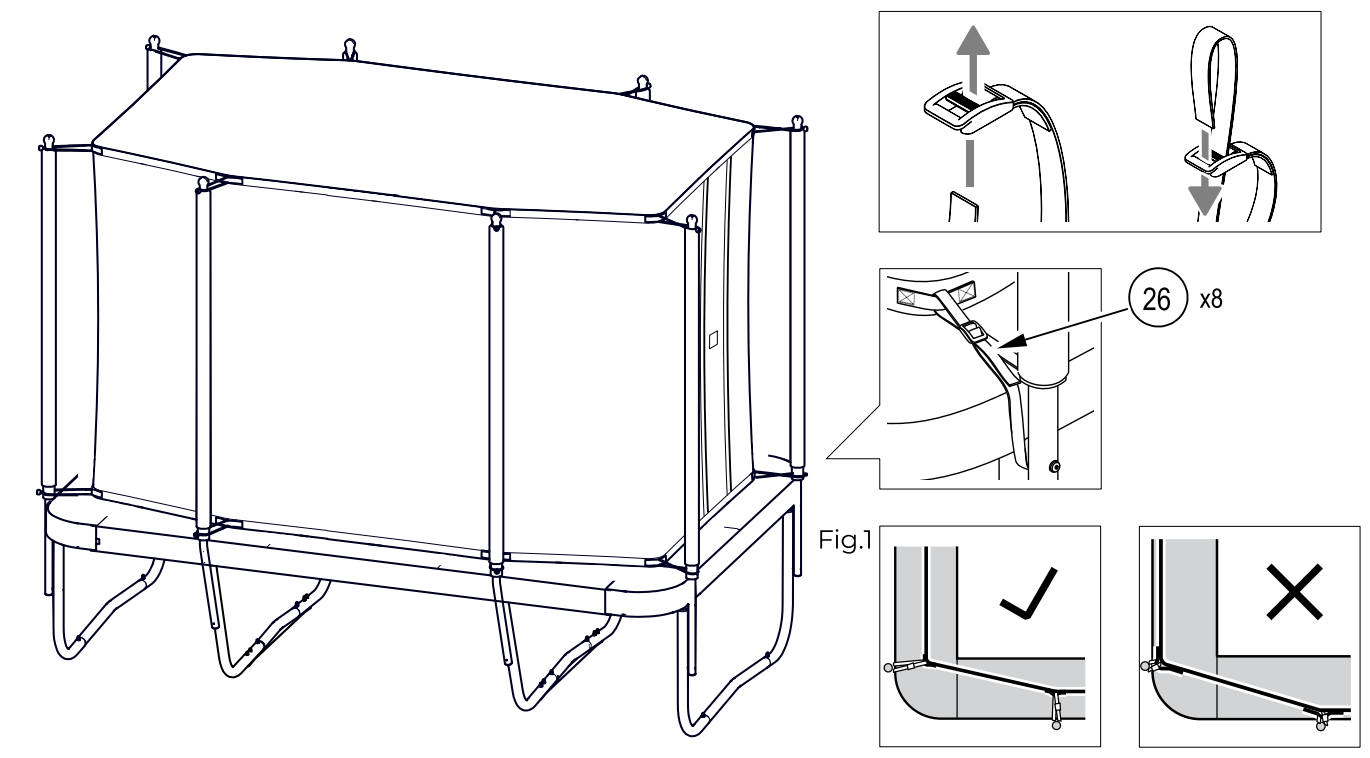 26 x8

Fig.1