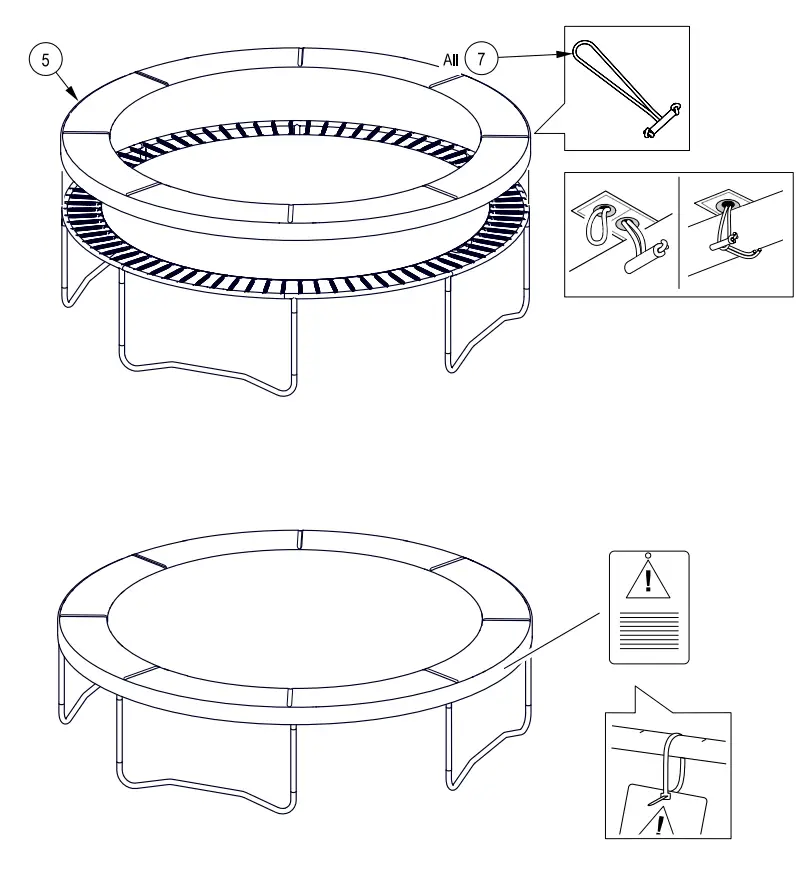 5

All 7

!

!