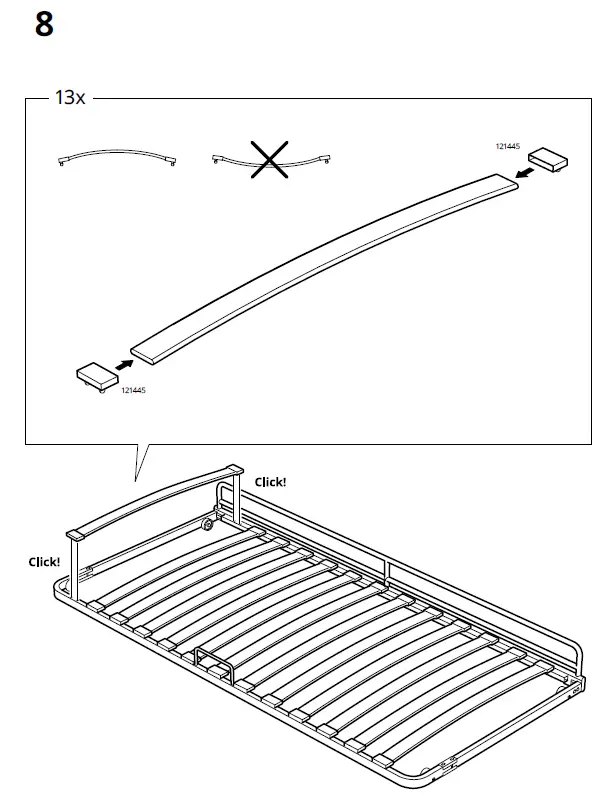 8

13x

121445

121445

Click!

Click!