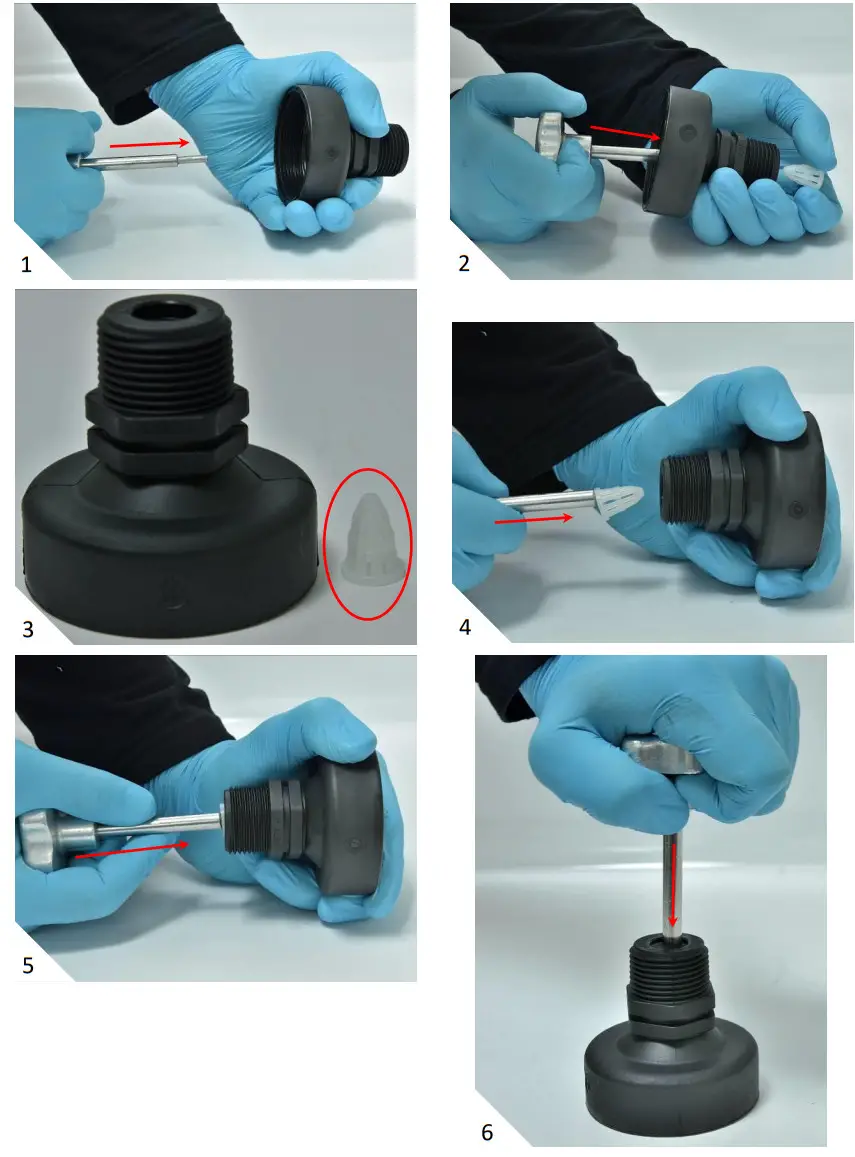 1

2

3

4

5

6