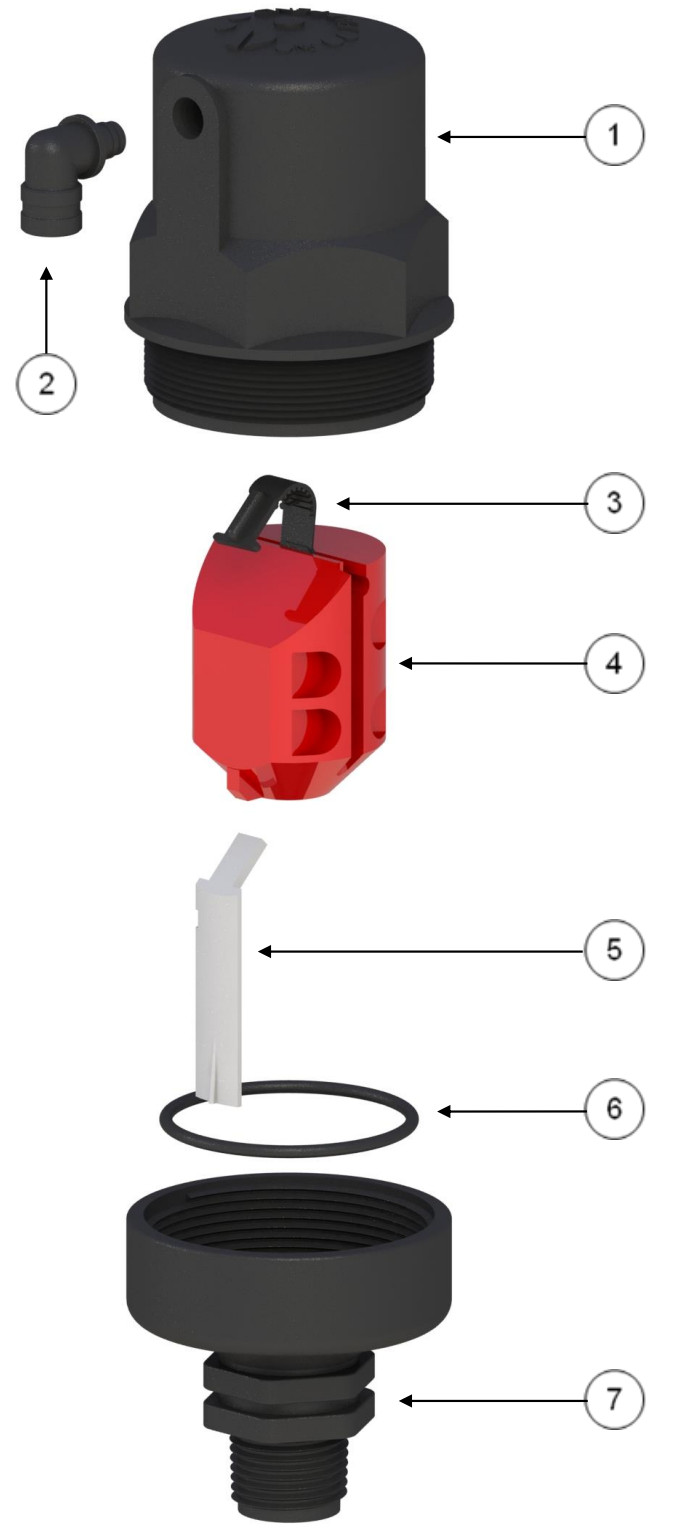 1
2
3
4
5
6
7