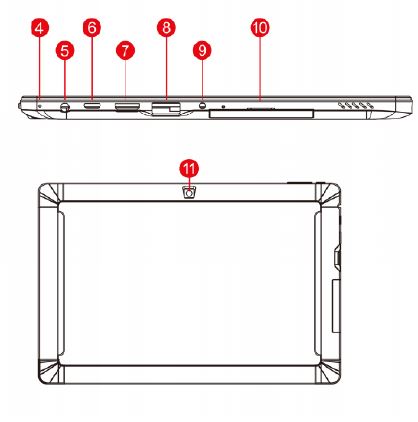 4
5
6
7
8
9
10
11