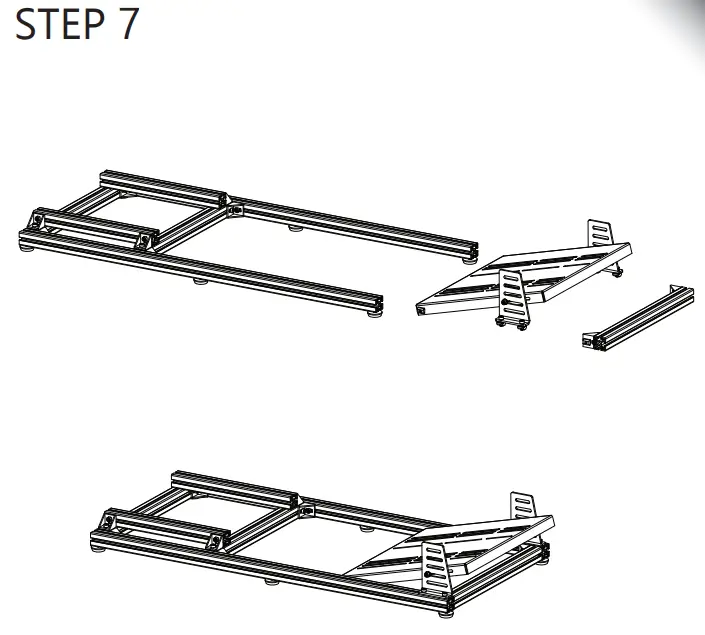 STEP 7