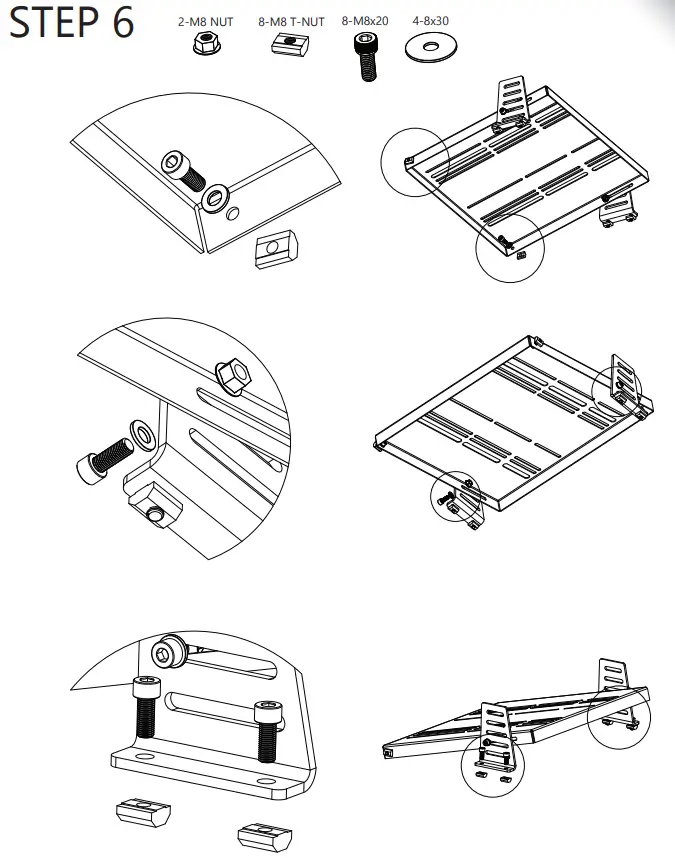 STEP 6

2-M8 NUT

8-M8 T-NUT

8-M8x20

4-8x30