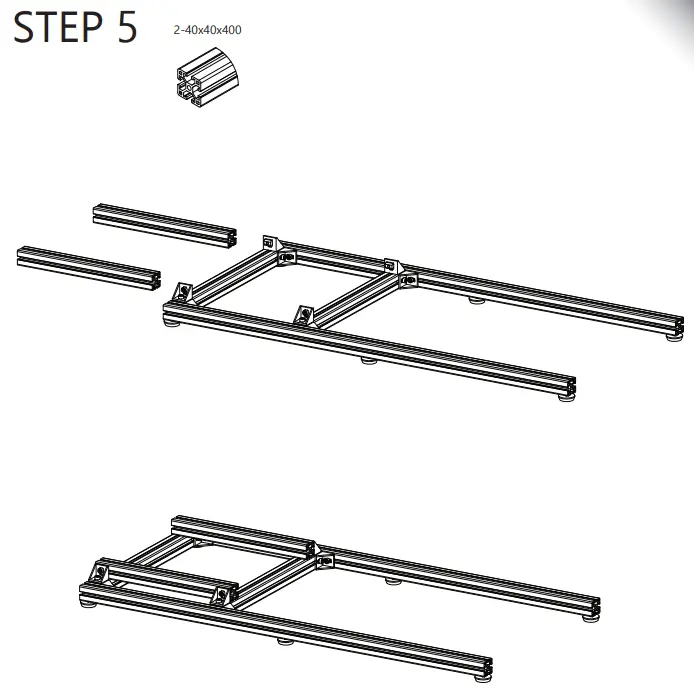 STEP 5

2-40x40x400