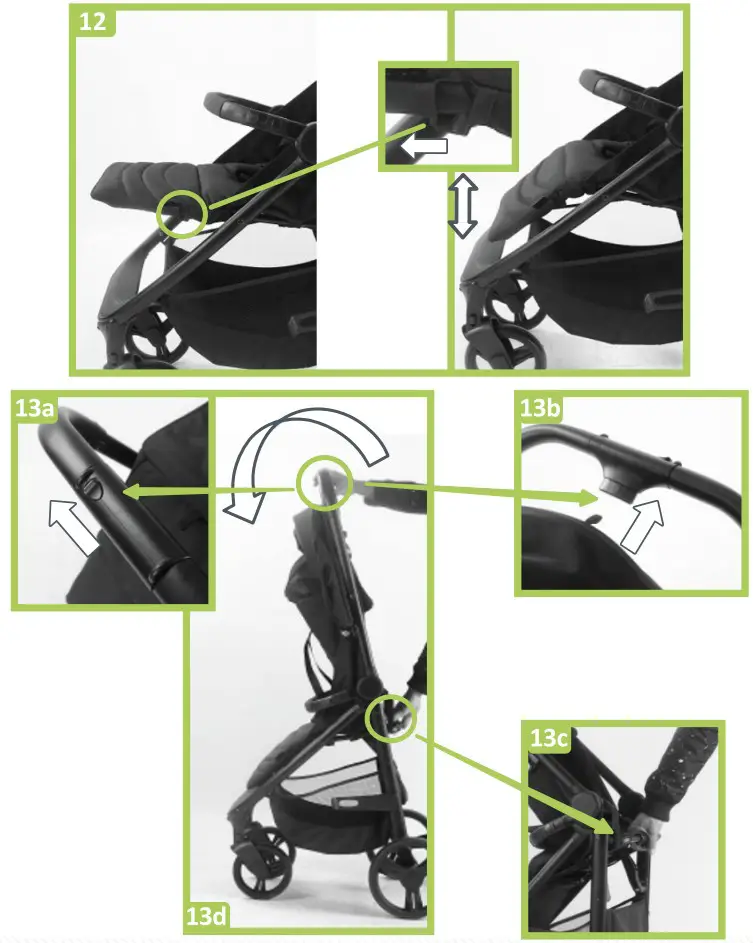 12

13a

13b

13c

13d