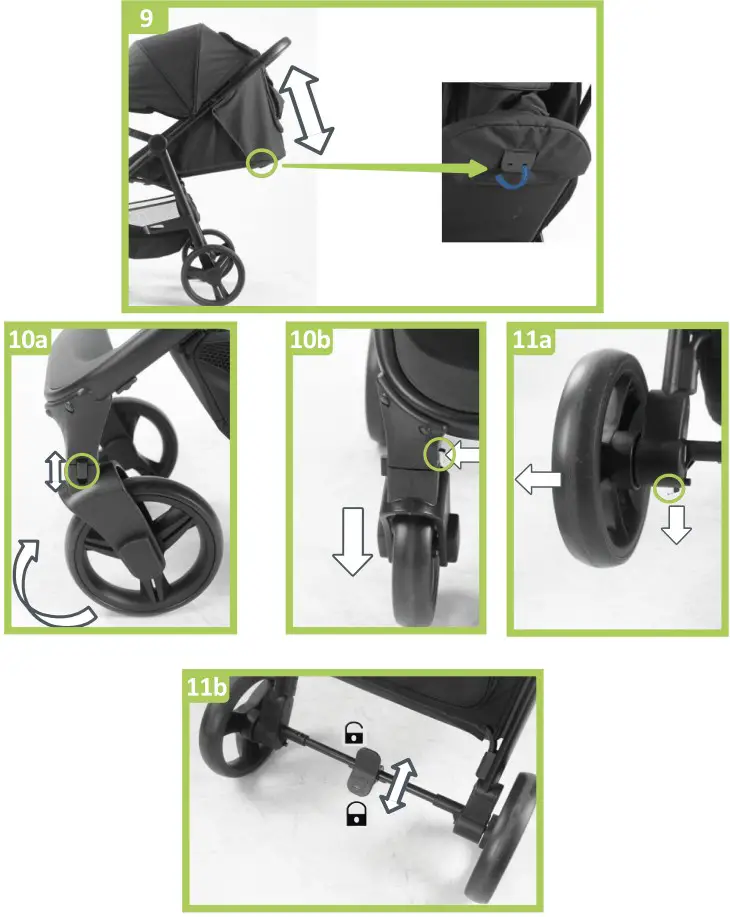 9

10a

10b

11a

11b