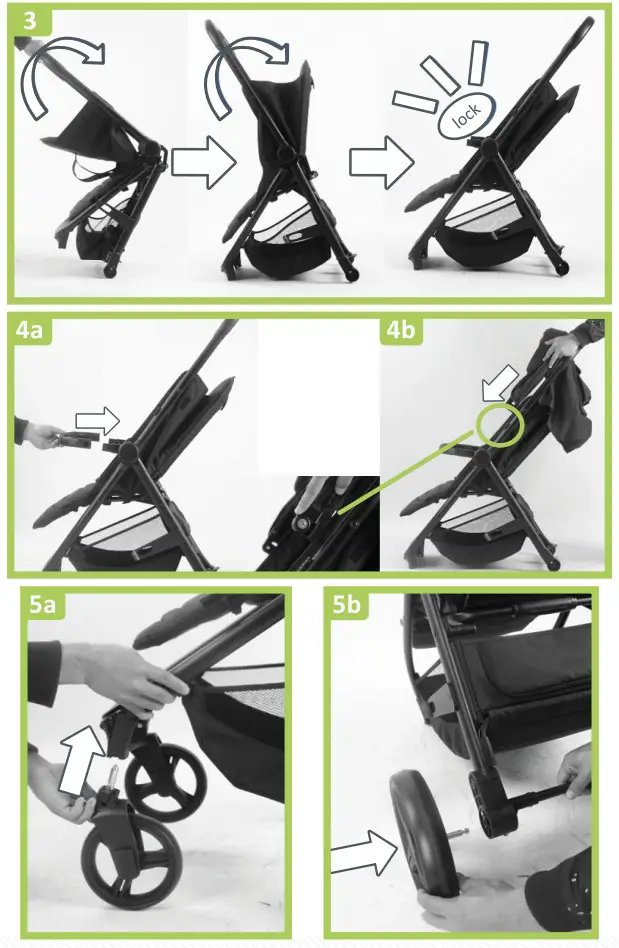 3

lock

4a

4b

5a

5b