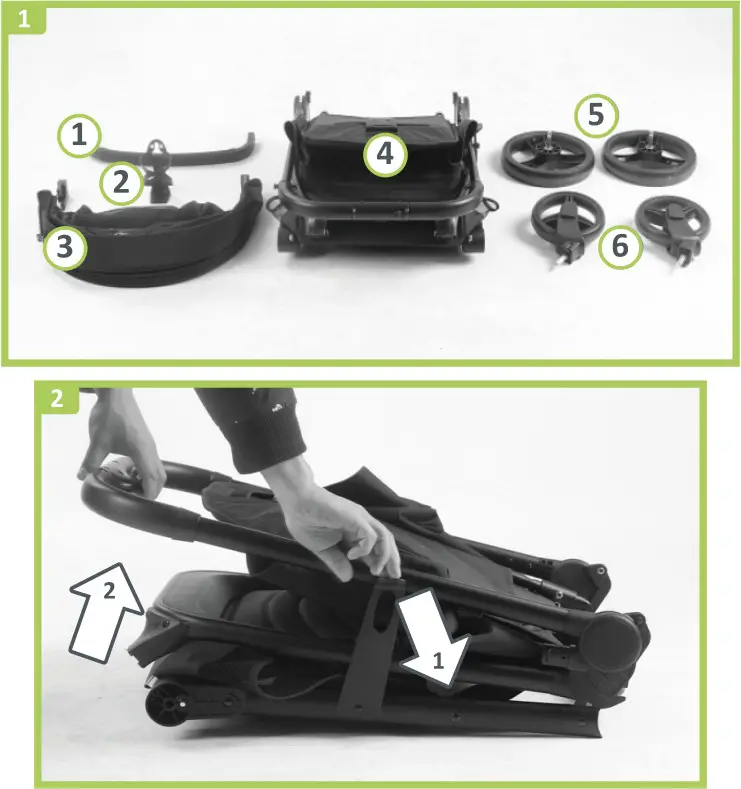 1

1

2

3

4

5

6

2

2

1