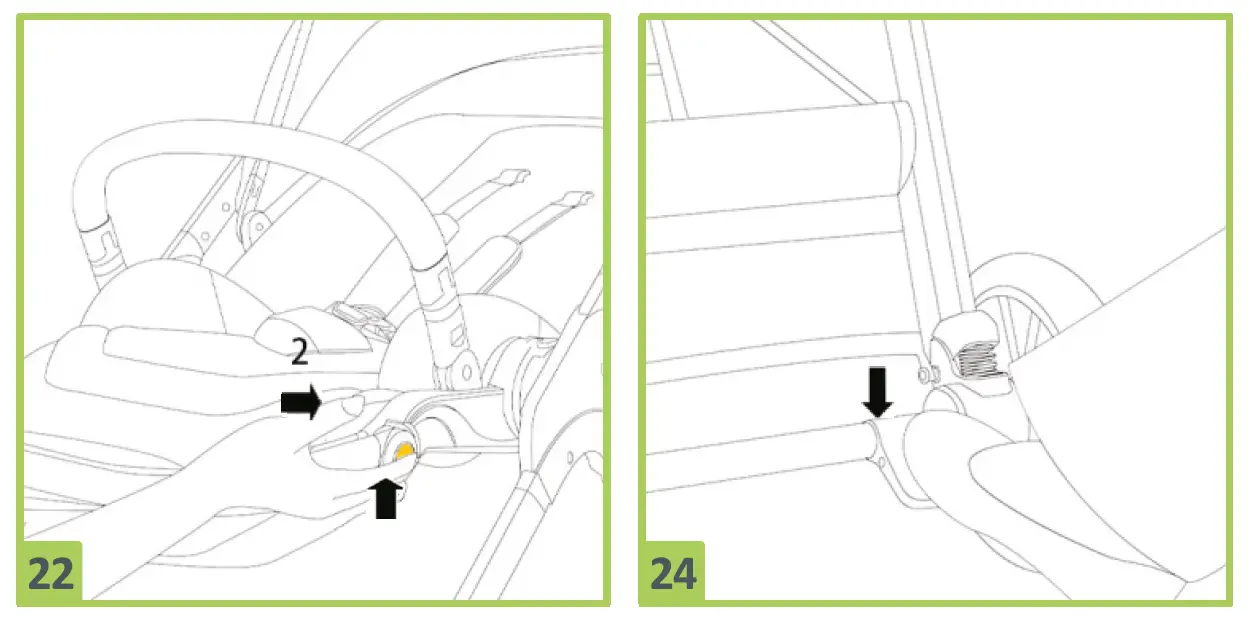 2

22

24