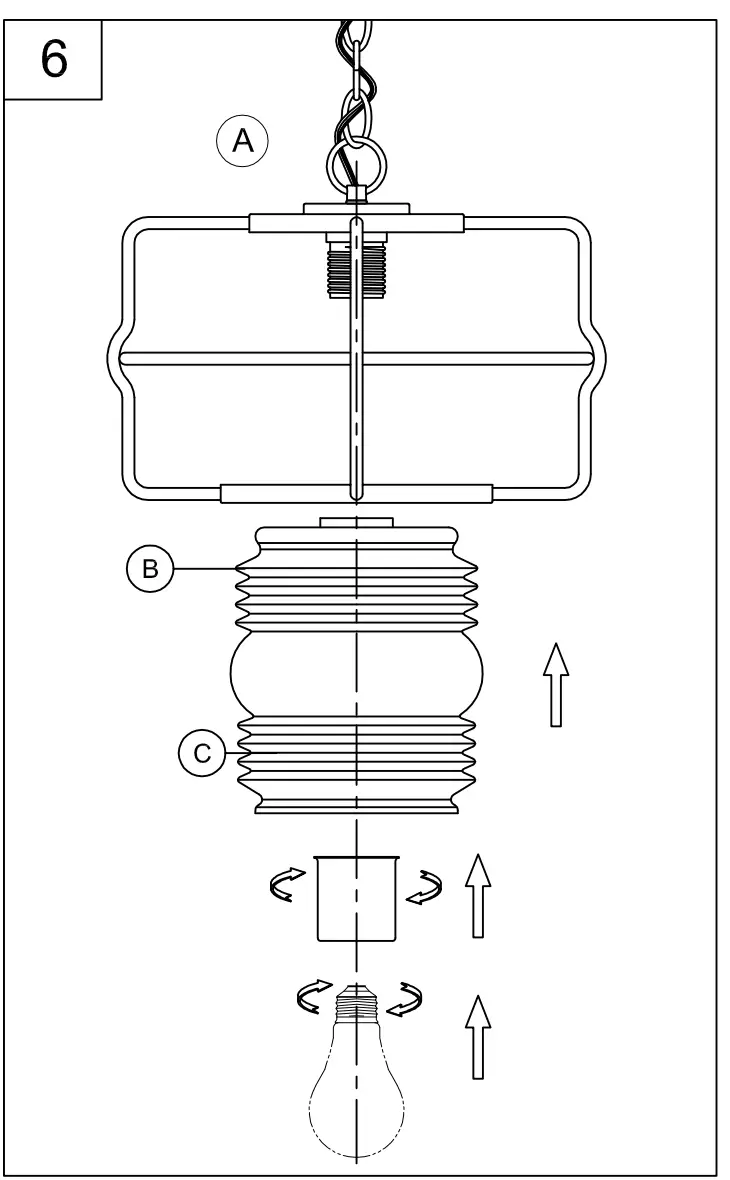 6

A

B

C